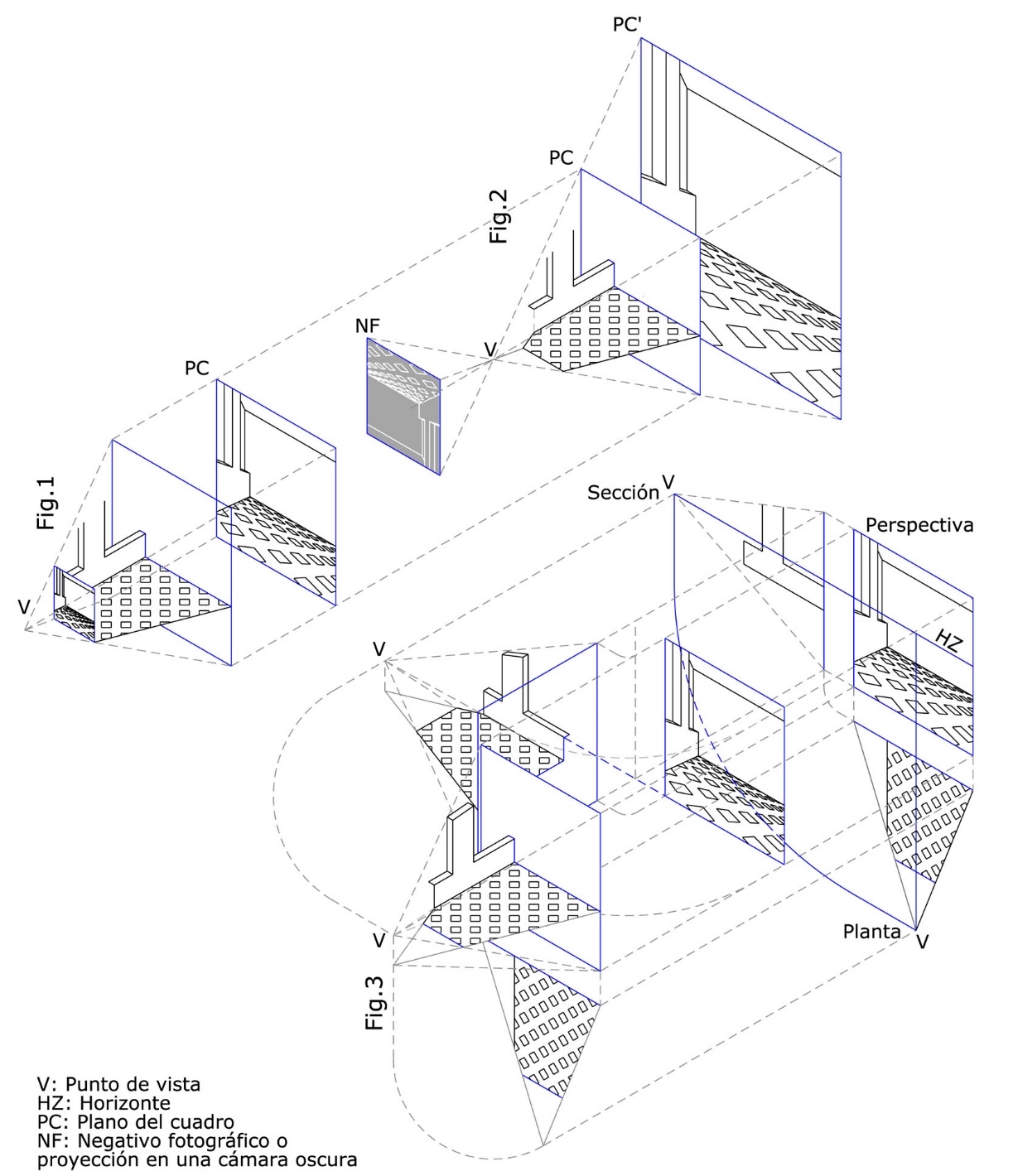 PC'

PC

Fig.2

NF

V

PC

Fig.1

V

Sección V

Perspectiva

HZ

V

V

Planta V

Fig.3

V: Punto de vista
HZ: Horizonte
PC: Plano del cuadro
NF: Negativo fotográfico o proyección en una cámara oscura